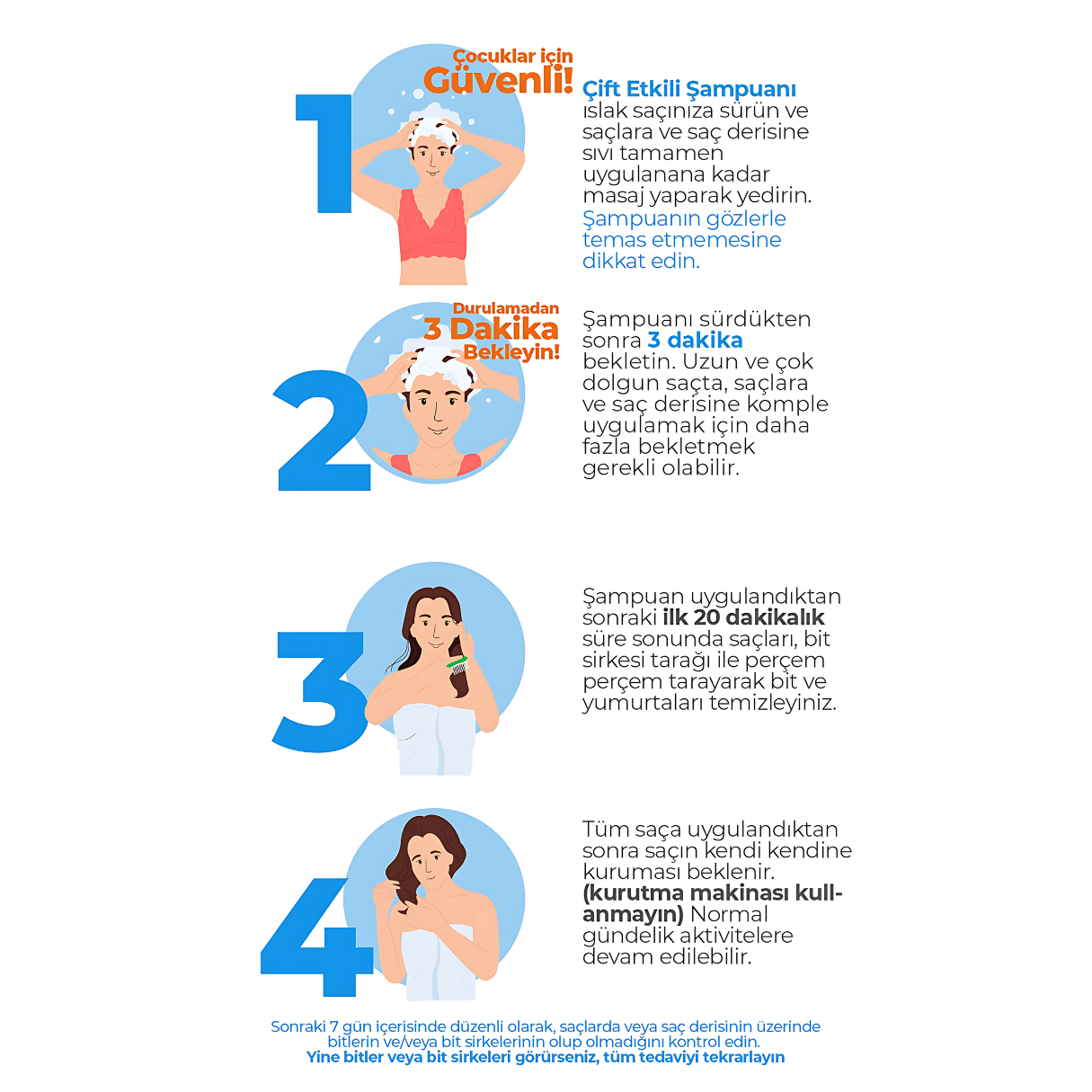 1

Çocuklar için Güvenli!

Çift Etkili Şampuanı ıslak saçınıza sürün ve saçlara ve saç derisine sıvı tamamen uygulanana kadar masaj yaparak yedirin. Şampuanın gözlerle temas etmemesine dikkat edin.

2

Durulamadan 3 Dakika Bekleyin!

Şampuanı sürdükten sonra 3 dakika bekletin. Uzun ve çok dolgun saçta, saçlara ve saç derisine komple uygulamak için daha fazla bekletmek gerekli olabilir.

3

Şampuan uygulandıktan sonraki ilk 20 dakikalık süre sonunda saçları, bit sirkesi tarağı ile perçem perçem tarayarak bit ve yumurtaları temizleyiniz.

4

Tüm saça uygulandıktan sonra saçın kendi kendine kuruması beklenir. (kurutma makinası kullanmayın) Normal gündelik aktivitelere devam edilebilir.

Sonraki 7 gün içerisinde düzenli olarak, saçlarda veya saç derisinin üzerinde bitlerin ve/veya bit sirkelerinin olup olmadığını kontrol edin.
Yine bitler veya bit sirkeleri görürseniz, tüm tedaviyi tekrarlayın